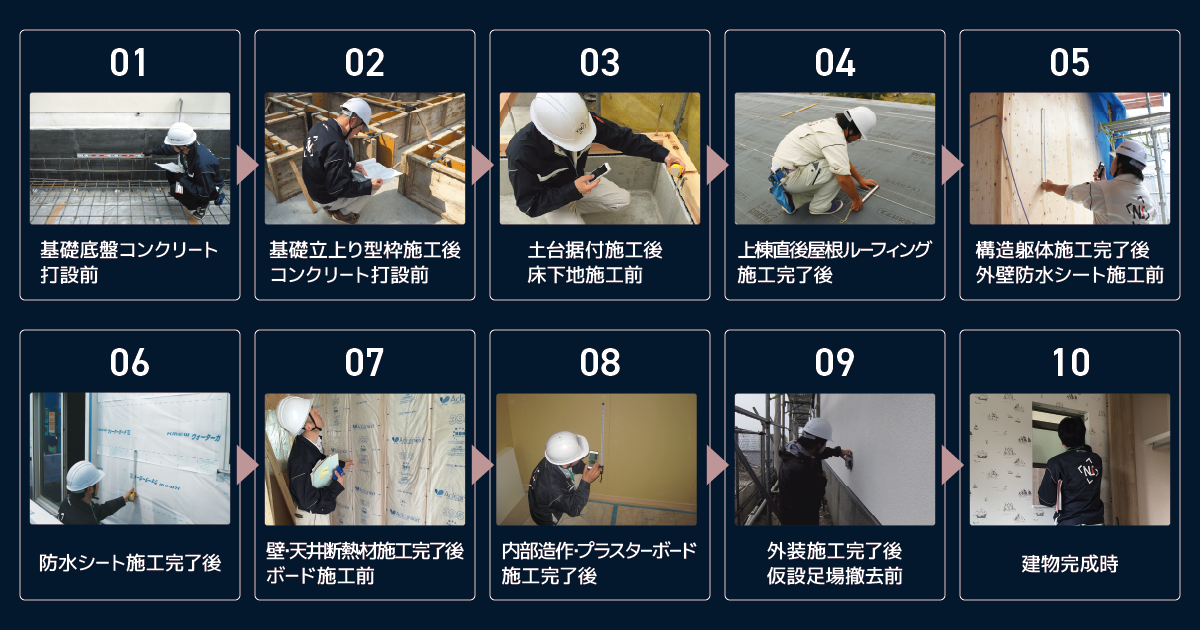 01

基礎底盤コンクリート打設前

02

基礎立上り型枠施工後コンクリート打設前

03

土台据付施工後床下地施工前

04

上棟直後屋根ルーフィング施工完了後

05

構造躯体施工完了後外壁防水シート施工前

06

防水シート施工完了後

07

壁・天井断熱材施工完了後ボード施工前

08

内部造作・プラスターボード施工完了後

09

外装施工完了後仮設足場撤去前

10

建物完成時